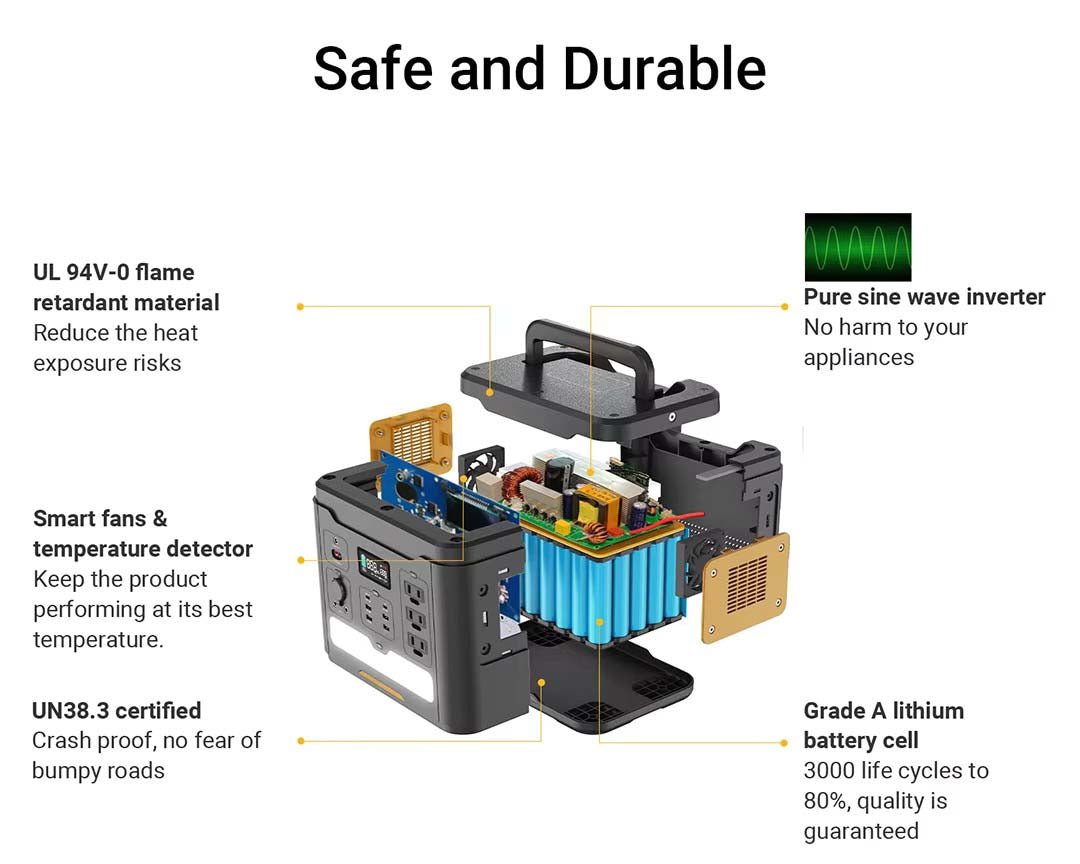 Safe and Durable

UL 94V-0 flame retardant material
Reduce the heat exposure risks

Smart fans & temperature detector
Keep the product performing at its best temperature.

UN38.3 certified
Crash proof, no fear of bumpy roads

Pure sine wave inverter
No harm to your appliances

Grade A lithium battery cell
3000 life cycles to 80%, quality is guaranteed