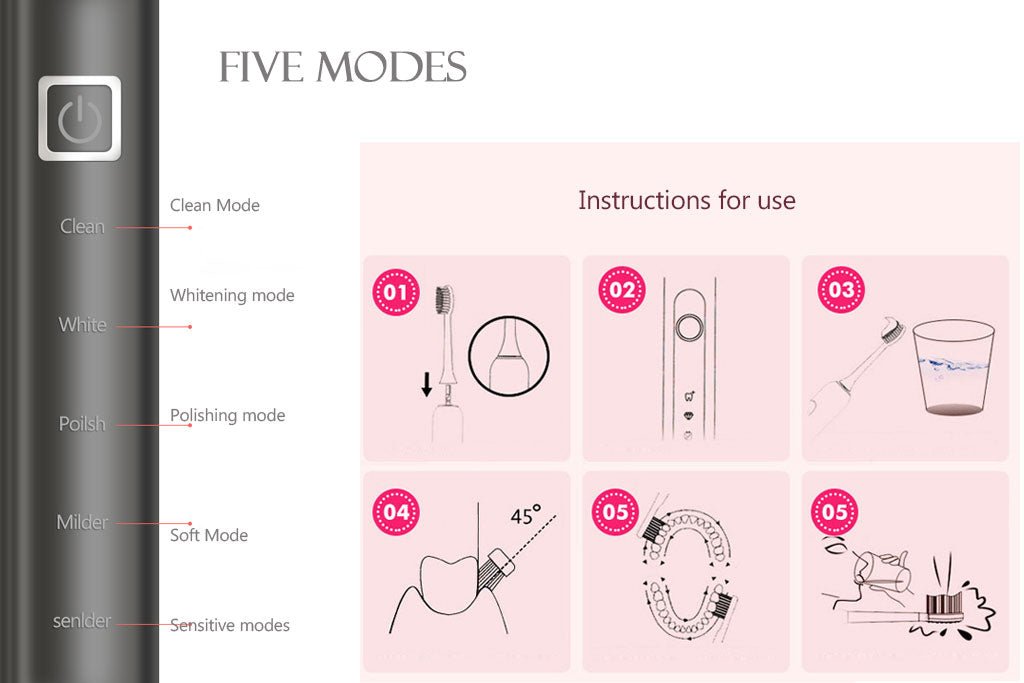 FIVE MODES

Clean
Clean Mode

White
Whitening mode

Poilsh
Polishing mode

Milder
Soft Mode

senlder
Sensitive modes

Instructions for use

01

02

03

04
45°

05

05