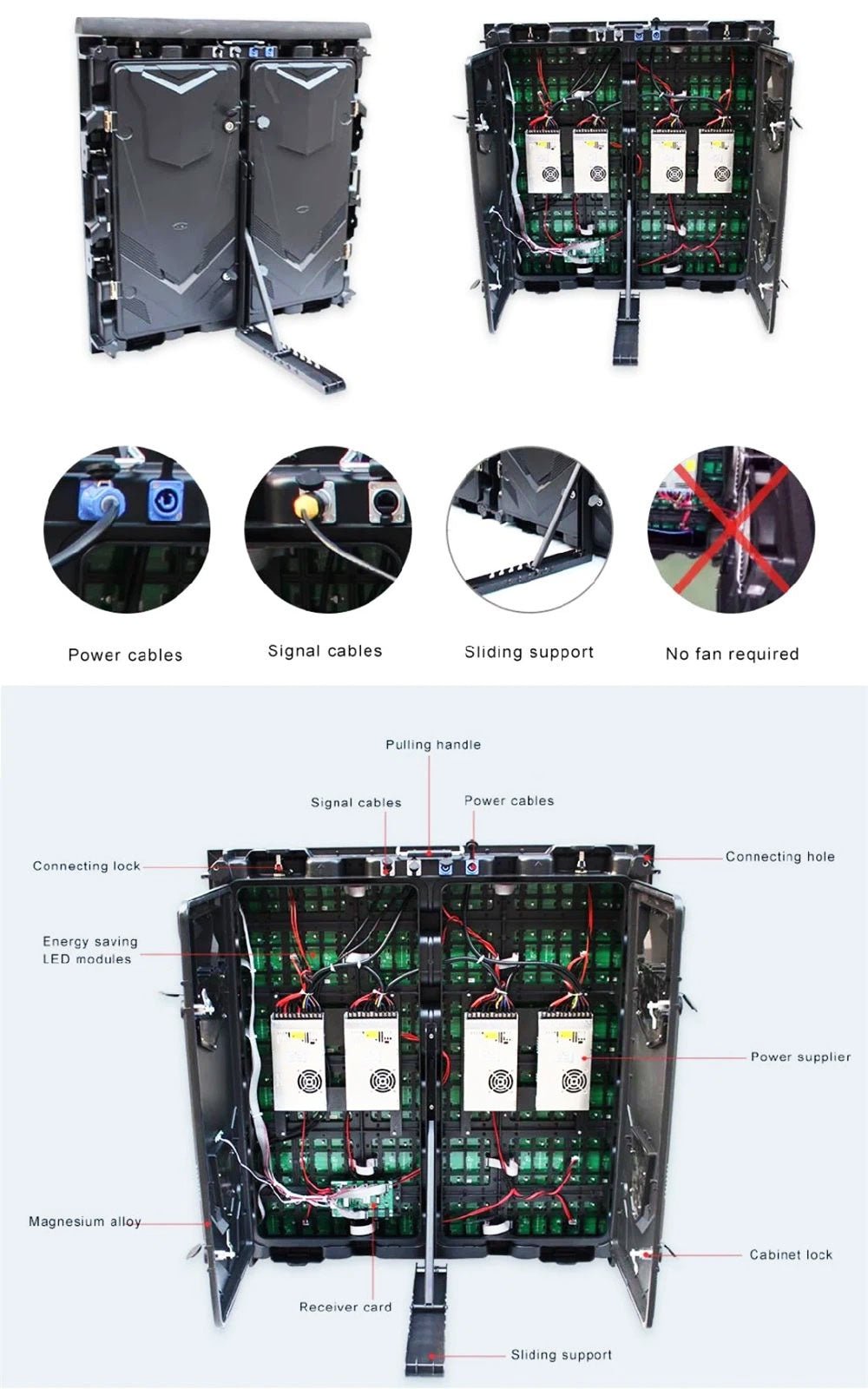 Power cables

Signal cables

Sliding support

No fan required

Pulling handle

Signal cables

Power cables

Connecting lock

Connecting hole

Energy saving LED modules

Power supplier

Magnesium alloy

Cabinet lock

Receiver card

Sliding support